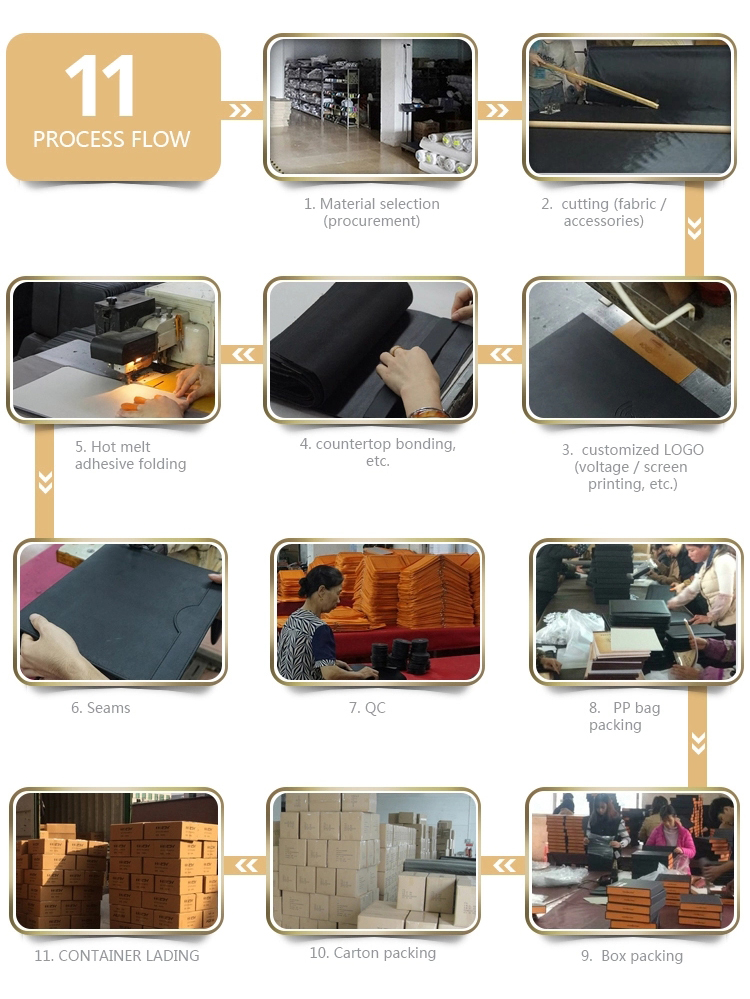 11
PROCESS FLOW

1. Material selection (procurement)

2. cutting (fabric / accessories)

3. customized LOGO (voltage / screen printing, etc.)

4. countertop bonding, etc.

5. Hot melt adhesive folding

6. Seams

7. QC

8. PP bag packing

9. Box packing

10. Carton packing

11. CONTAINER LADING