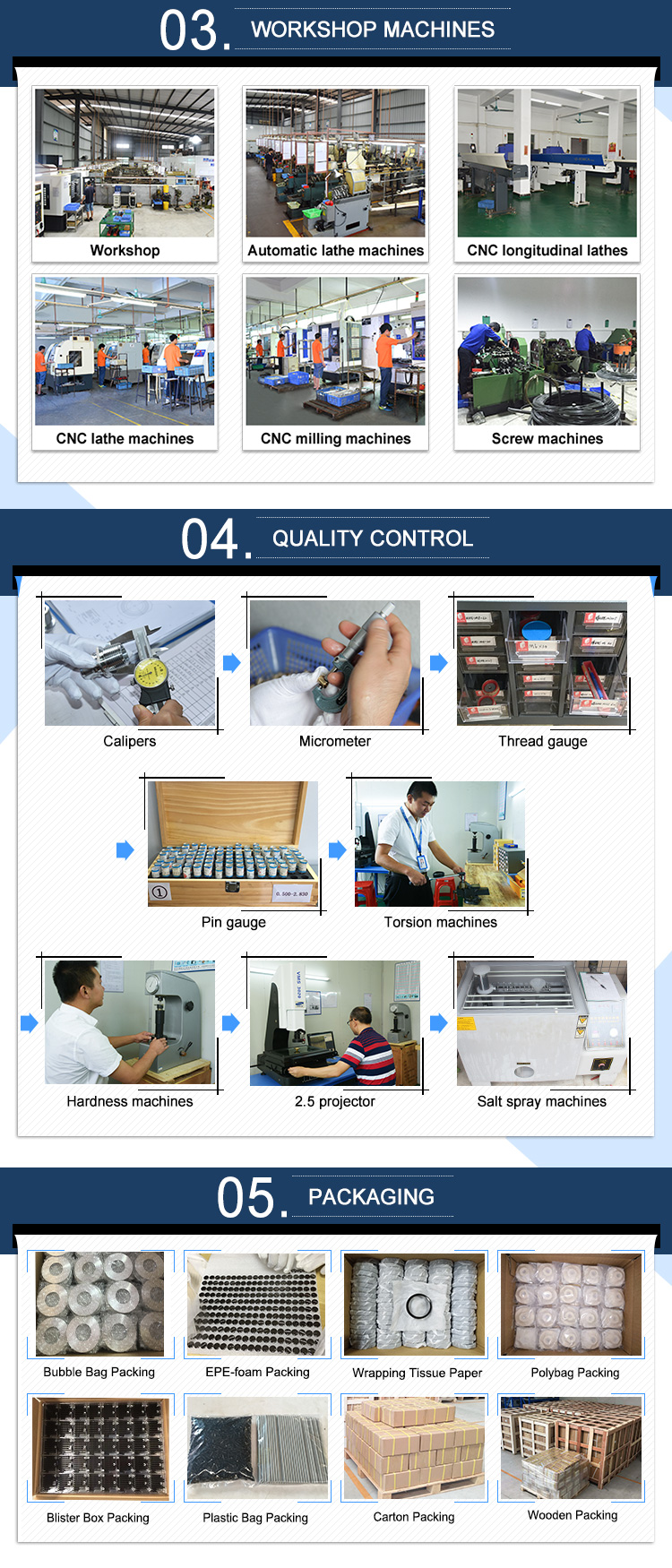 03. WORKSHOP MACHINES

Workshop

Automatic lathe machines

CNC longitudinal lathes

CNC lathe machines

CNC milling machines

Screw machines

04. QUALITY CONTROL

Calipers

Micrometer

Thread gauge

Pin gauge

Torsion machines

Hardness machines

2.5 projector

Salt spray machines

05. PACKAGING

Bubble Bag Packing

EPE-foam Packing

Wrapping Tissue Paper

Polybag Packing

Blister Box Packing

Plastic Bag Packing

Carton Packing

Wooden Packing