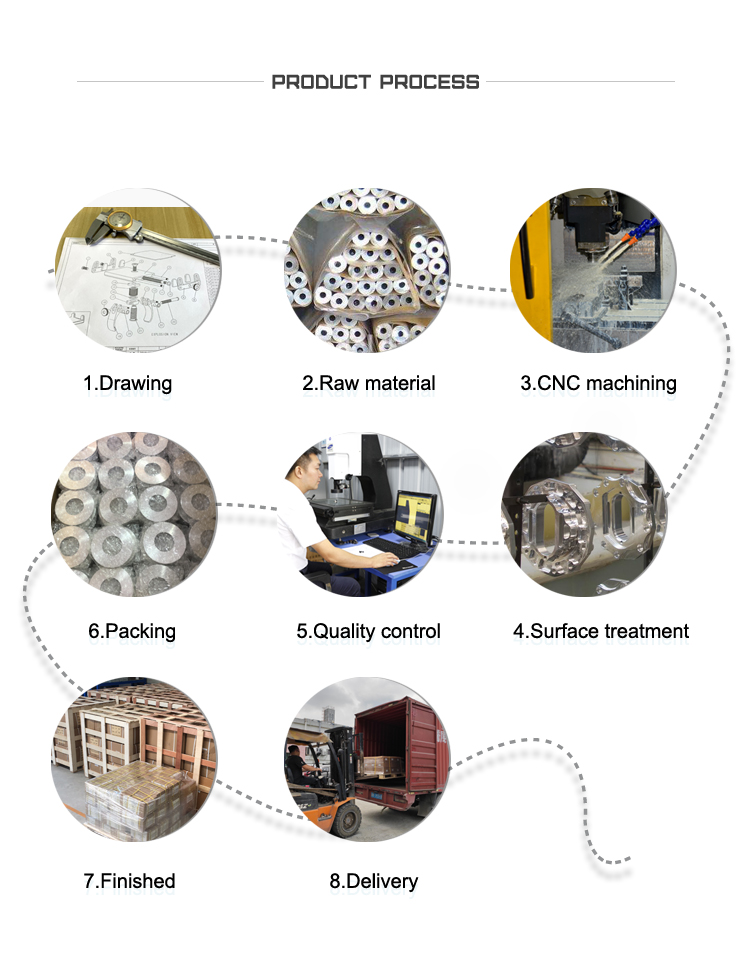 PRODUCT PROCESS

1.Drawing

2.Raw material

3.CNC machining

6.Packing

5.Quality control

4.Surface treatment

7.Finished

8.Delivery