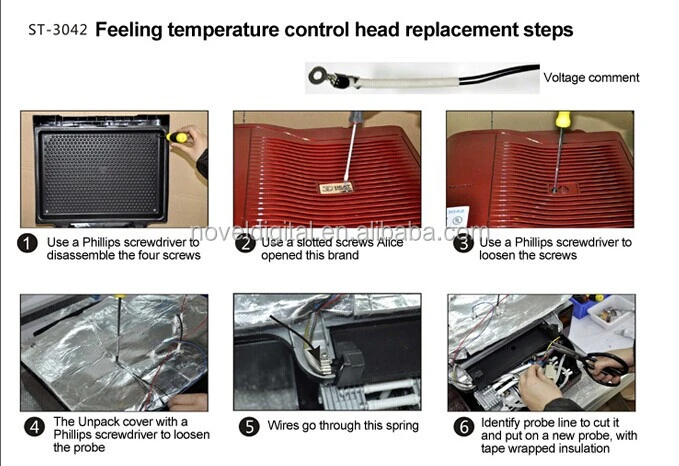 ST-3042 Feeling temperature control head replacement steps

Voltage comment

1 Use a Phillips screwdriver to disassemble the four screws

2 Use a slotted screws Alice opened this brand

3 Use a Phillips screwdriver to loosen the screws

noveldigital.en.alibaba.com

4 The Unpack cover with a Phillips screwdriver to loosen the probe

5 Wires go through this spring

6 Identify probe line to cut it and put on a new probe, with tape wrapped insulation