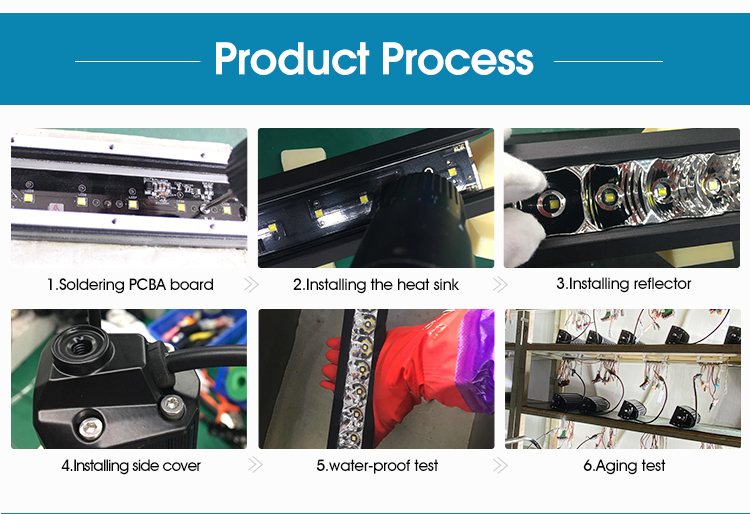 Product Process

1.Soldering PCBA board

2.Installing the heat sink

3.Installing reflector

4.Installing side cover

5.water-proof test

6.Aging test