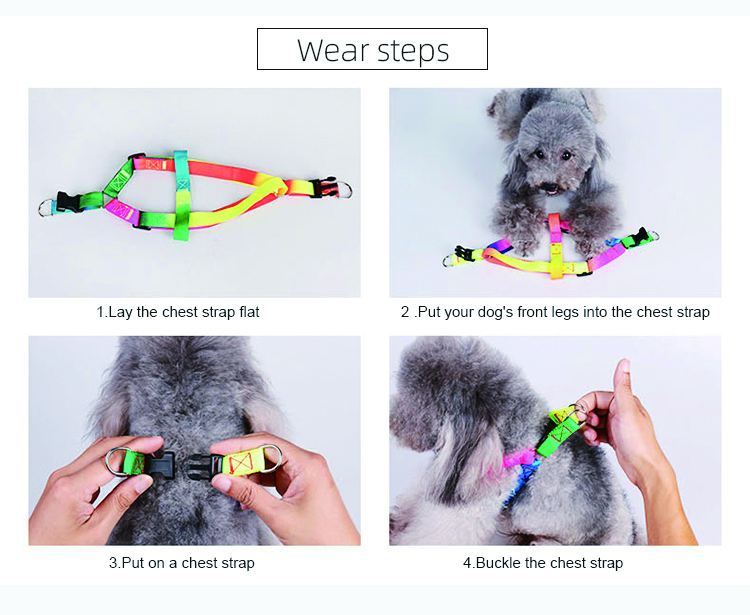 Wear steps

1.Lay the chest strap flat

2 .Put your dog's front legs into the chest strap

3.Put on a chest strap

4.Buckle the chest strap