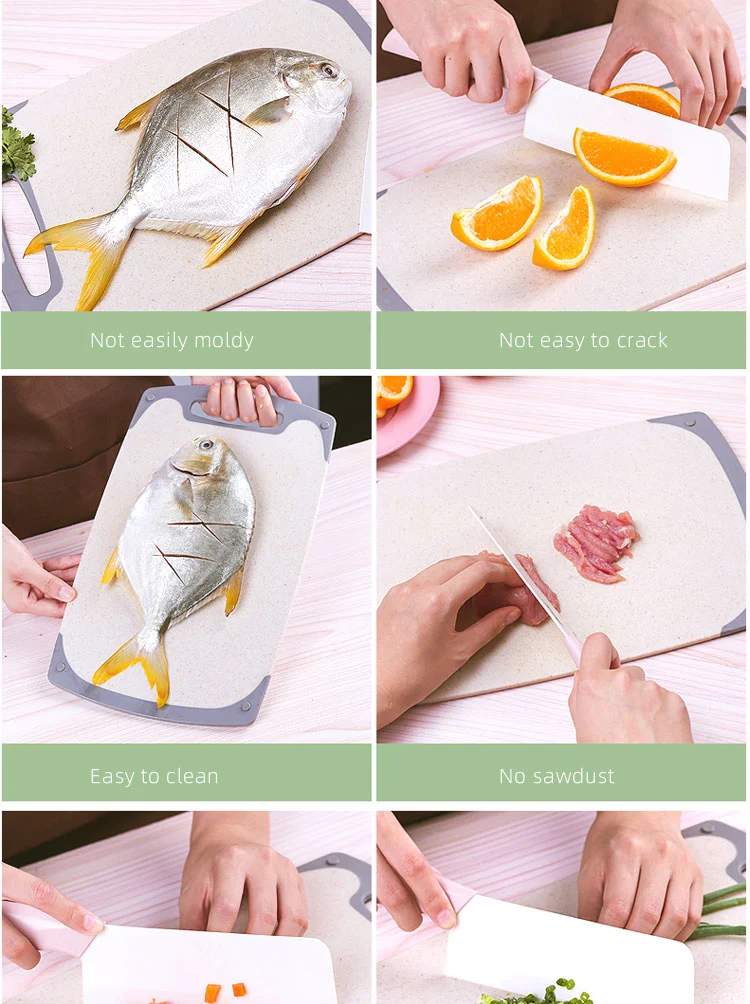 Not easily moldy

Not easy to crack

Easy to clean

No sawdust