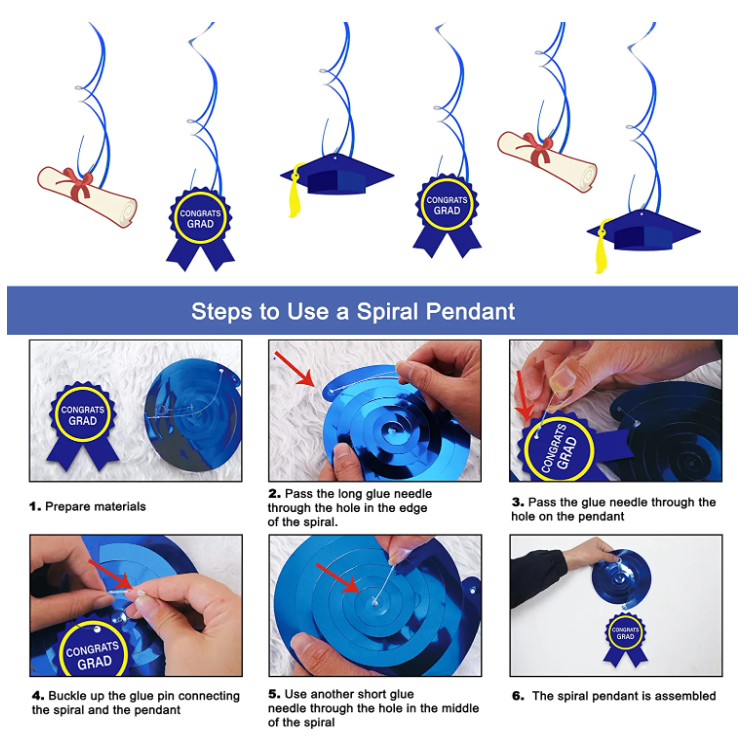 CONGRATS GRAD

CONGRATS GRAD

Steps to Use a Spiral Pendant

CONGRATS GRAD

1. Prepare materials

2. Pass the long glue needle through the hole in the edge of the spiral.

CONGRATS GRAD

3. Pass the glue needle through the hole on the pendant

CONGRATS GRAD

4. Buckle up the glue pin connecting the spiral and the pendant

5. Use another short glue needle through the hole in the middle of the spiral

CONGRATS GRAD

6. The spiral pendant is assembled