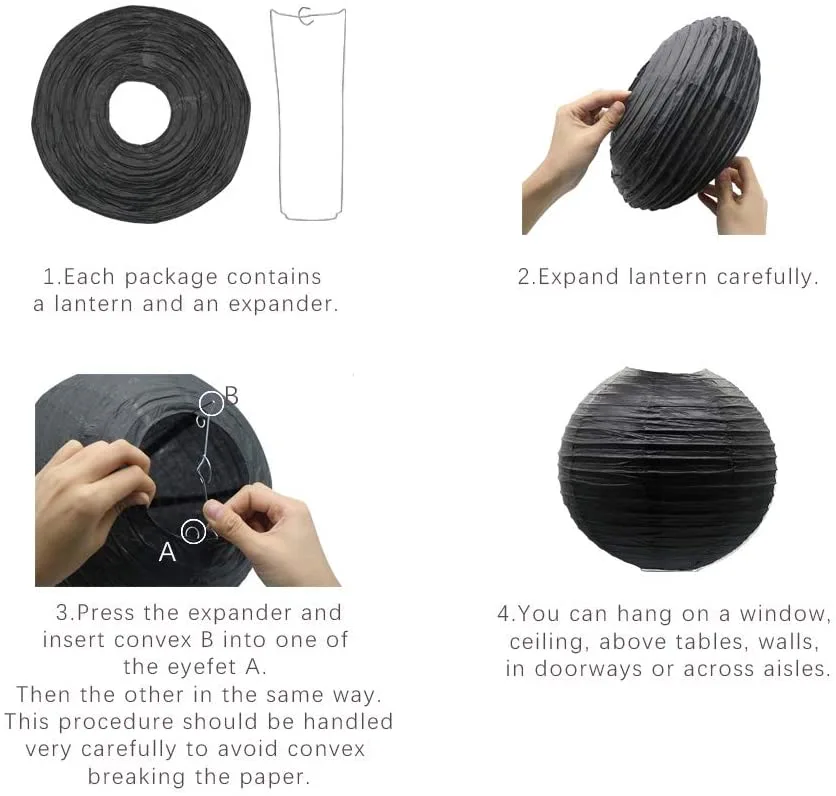 1.Each package contains a lantern and an expander.

2.Expand lantern carefully.

B

A

3.Press the expander and insert convex B into one of the eyefet A.
Then the other in the same way.
This procedure should be handled very carefully to avoid convex breaking the paper.

4.You can hang on a window, ceiling, above tables, walls, in doorways or across aisles.