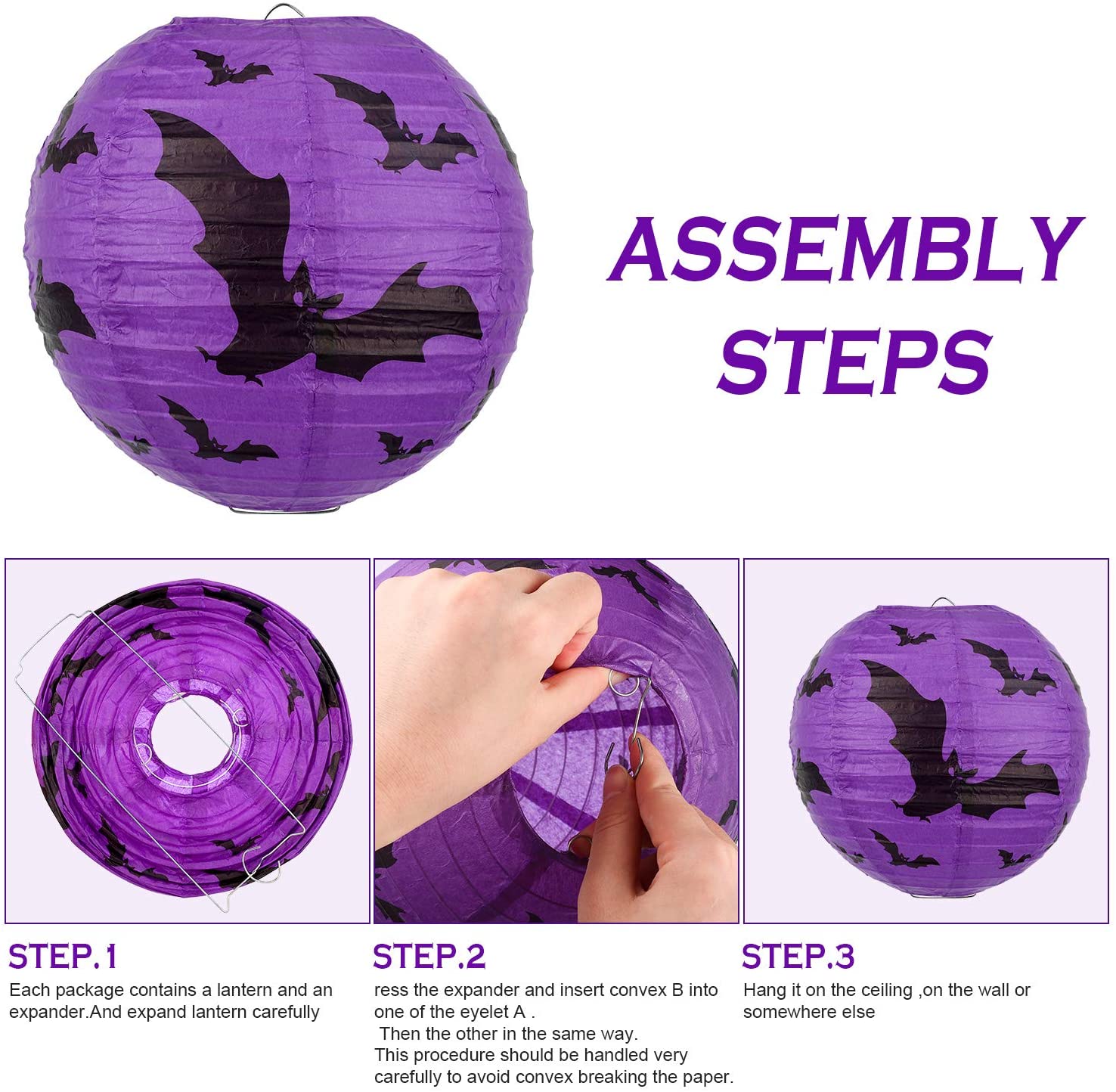 ASSEMBLY STEPS

STEP.1
Each package contains a lantern and an expander.And expand lantern carefully

STEP.2
ress the expander and insert convex B into one of the eyelet A .
Then the other in the same way.
This procedure should be handled very carefully to avoid convex breaking the paper.

STEP.3
Hang it on the ceiling ,on the wall or somewhere else