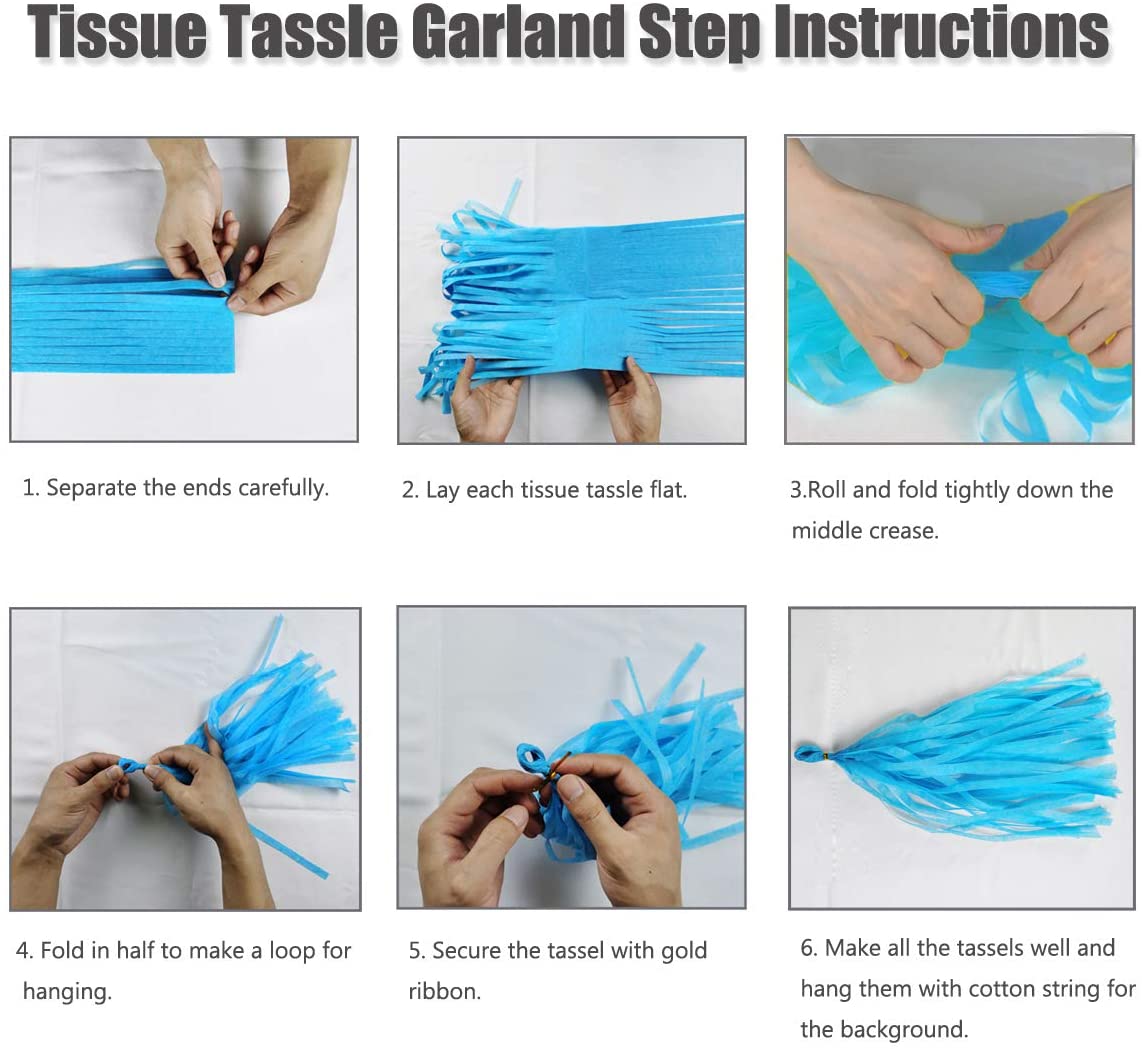 Tissue Tassle Garland Step Instructions

1. Separate the ends carefully.

2. Lay each tissue tassle flat.

3.Roll and fold tightly down the middle crease.

4. Fold in half to make a loop for hanging.

5. Secure the tassel with gold ribbon.

6. Make all the tassels well and hang them with cotton string for the background.