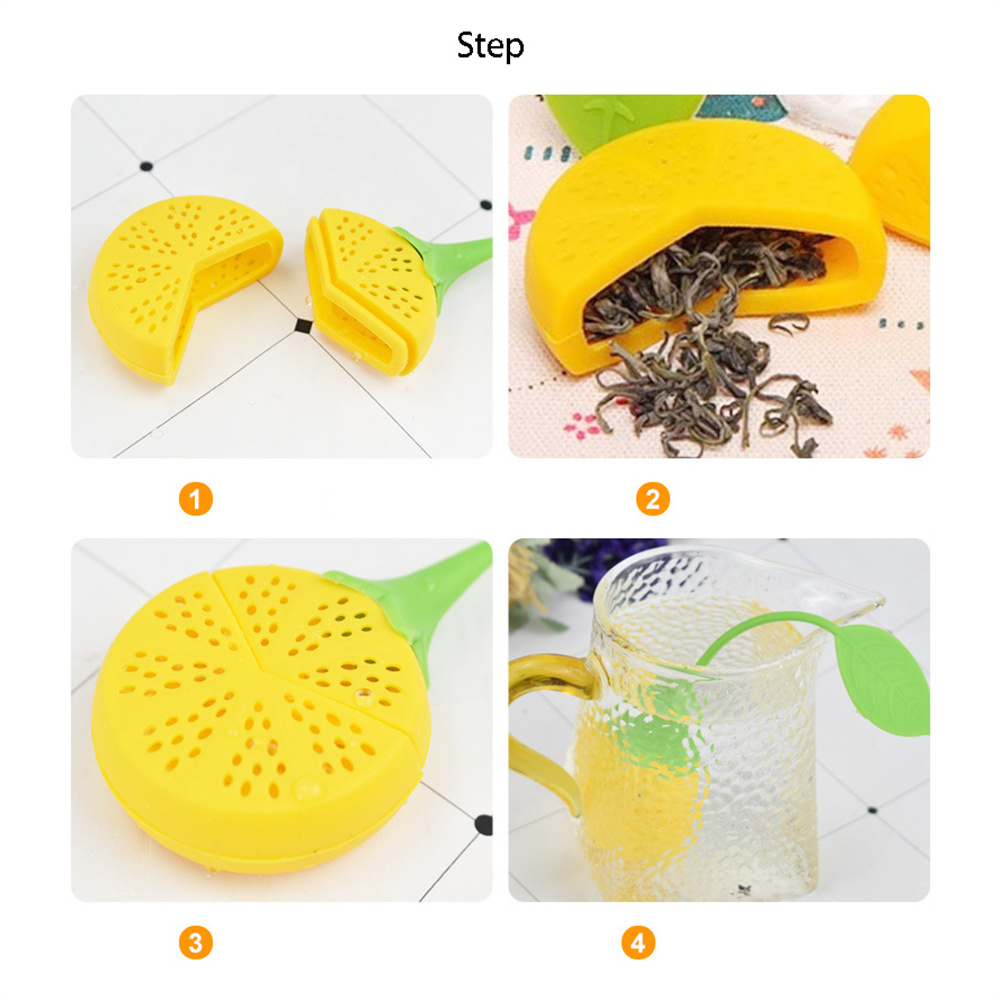 Step

1

2

3

4