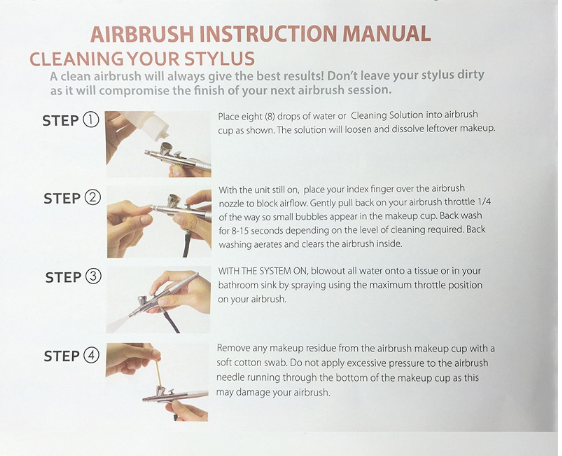 AIRBRUSH INSTRUCTION MANUAL

CLEANING YOUR STYLUS

A clean airbrush will always give the best results! Don't leave your stylus dirty as it will compromise the finish of your next airbrush session.

STEP ①

Place eight (8) drops of water or Cleaning Solution into airbrush cup as shown. The solution will loosen and dissolve leftover makeup.

STEP ②

With the unit still on, place your index finger over the airbrush nozzle to block airflow. Gently pull back on your airbrush throttle 1/4 of the way so small bubbles appear in the makeup cup. Back wash for 8-15 seconds depending on the level of cleaning required. Back washing aerates and clears the airbrush inside.

STEP ③

WITH THE SYSTEM ON, blowout all water onto a tissue or in your bathroom sink by spraying using the maximum throttle position on your airbrush.

STEP ④

Remove any makeup residue from the airbrush makeup cup with a soft cotton swab. Do not apply excessive pressure to the airbrush needle running through the bottom of the makeup cup as this may damage your airbrush.