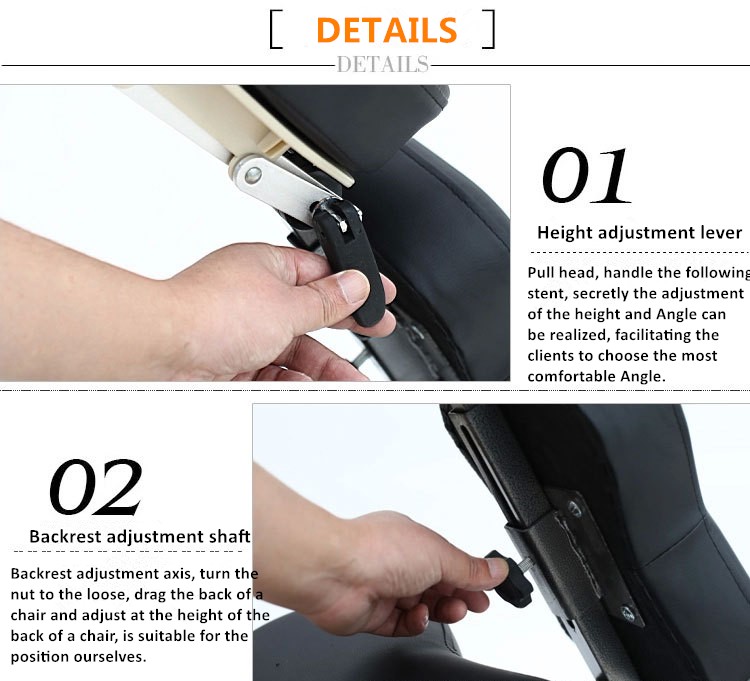 [ DETAILS ]
DETAILS

01
Height adjustment lever

Pull head, handle the following stent, secretly the adjustment of the height and Angle can be realized, facilitating the clients to choose the most comfortable Angle.

02
Backrest adjustment shaft

Backrest adjustment axis, turn the nut to the loose, drag the back of a chair and adjust at the height of the back of a chair, is suitable for the position ourselves.