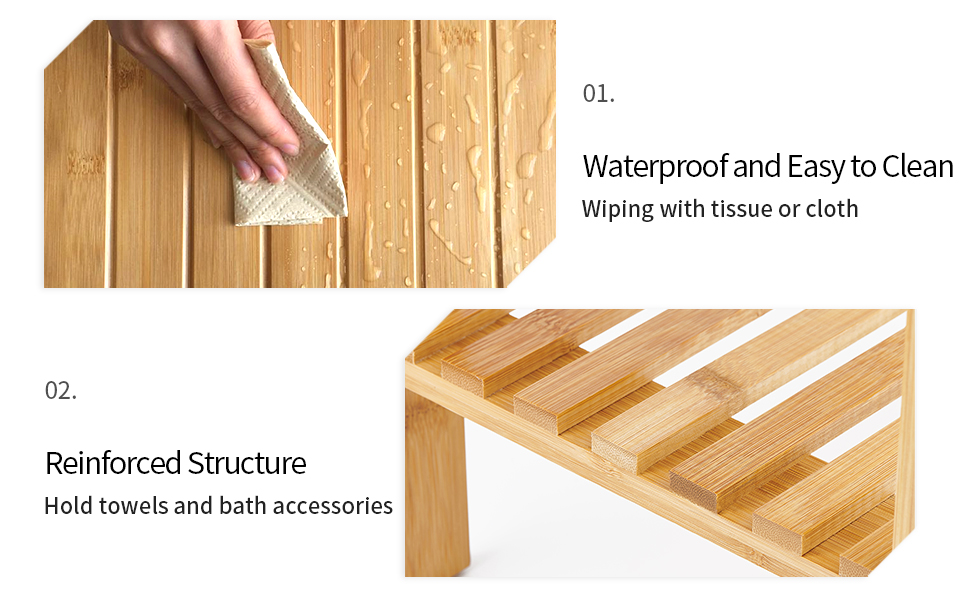 01.

Waterproof and Easy to Clean

Wiping with tissue or cloth

02.

Reinforced Structure

Hold towels and bath accessories