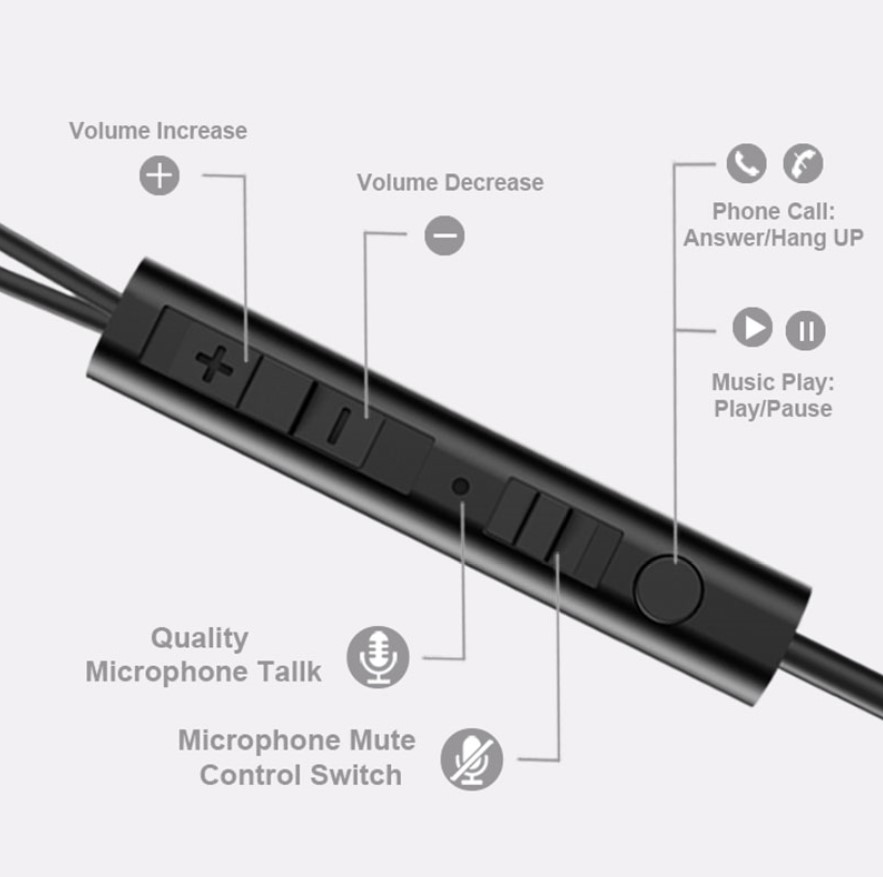 Volume Increase

Volume Decrease

Phone Call:
Answer/Hang UP

Music Play:
Play/Pause

Quality
Microphone Tallk

Microphone Mute
Control Switch