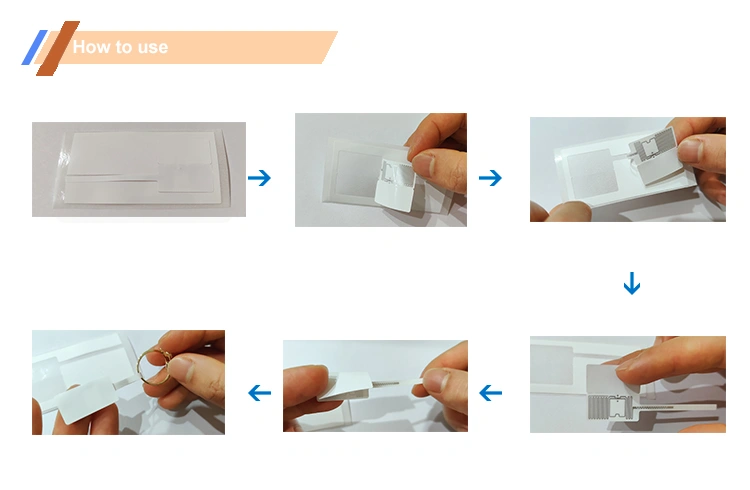 How to use