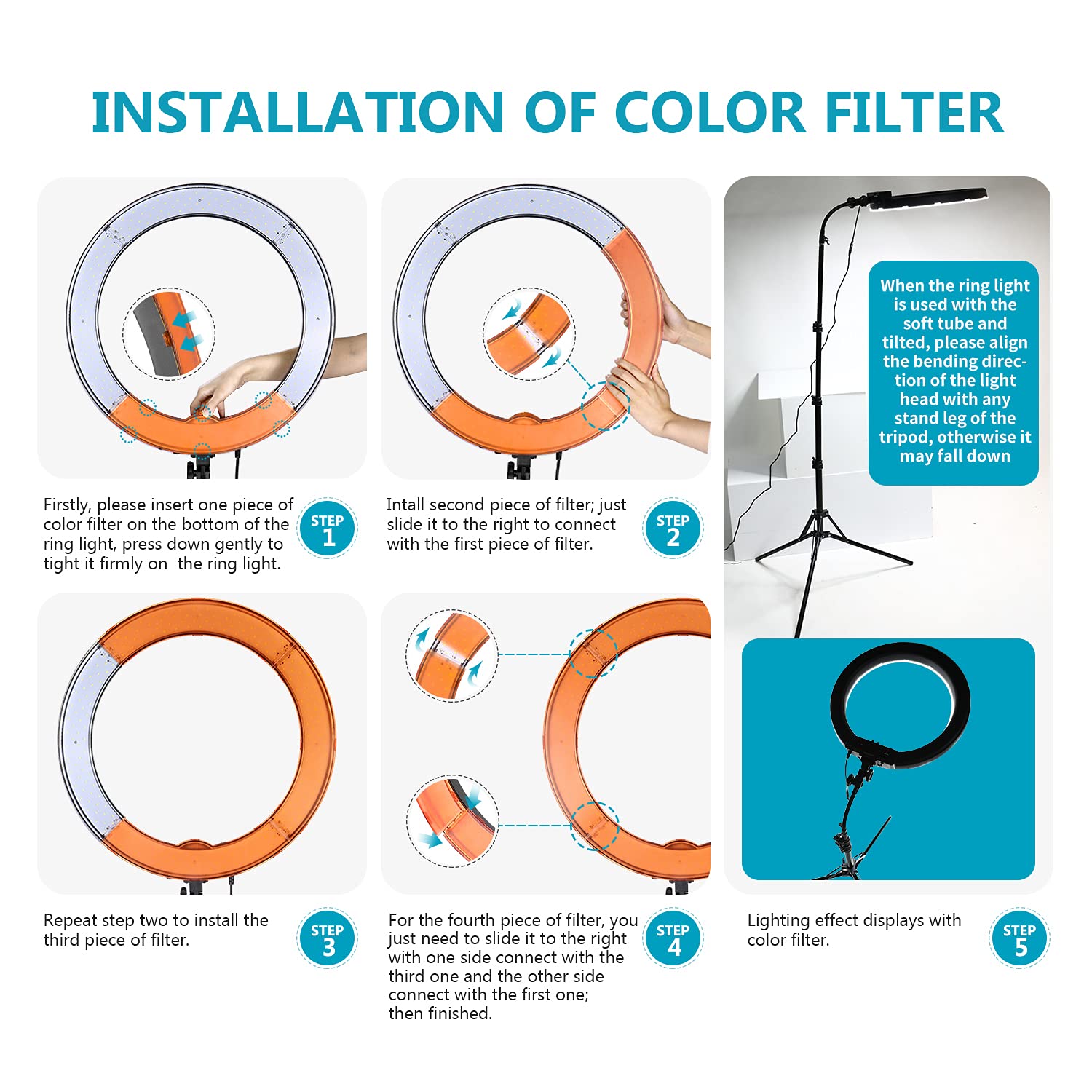 INSTALLATION OF COLOR FILTER

Firstly, please insert one piece of color filter on the bottom of the ring light, press down gently to tight it firmly on the ring light.

STEP 1

Intall second piece of filter; just slide it to the right to connect with the first piece of filter.

STEP 2

When the ring light is used with the soft tube and tilted, please align the bending direction of the light head with any stand leg of the tripod, otherwise it may fall down

Repeat step two to install the third piece of filter.

STEP 3

For the fourth piece of filter, you just need to slide it to the right with one side connect with the third one and the other side connect with the first one; then finished.

STEP 4

Lighting effect displays with color filter.

STEP 5