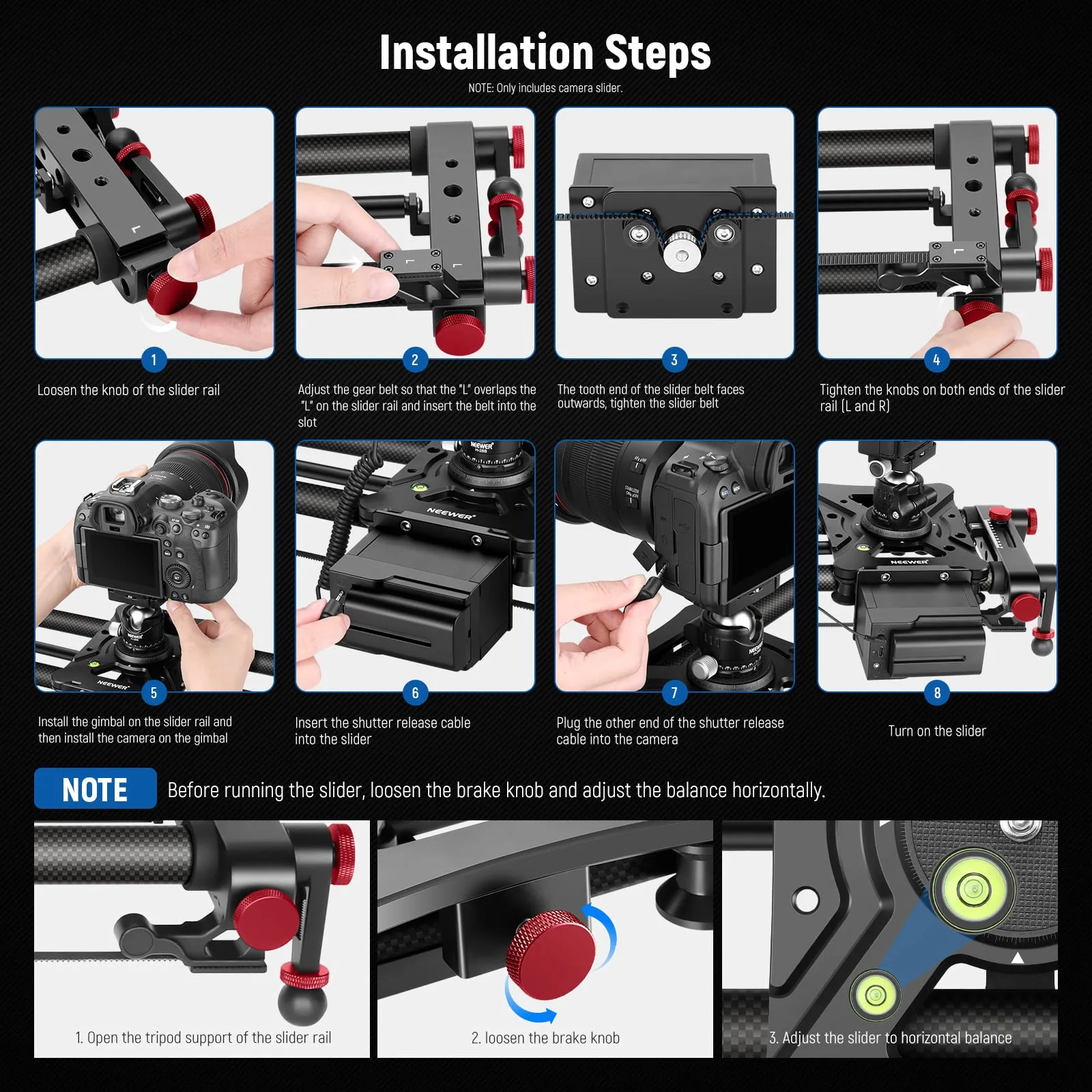 Installation Steps

NOTE: Only includes camera slider.

1

Loosen the knob of the slider rail

2

Adjust the gear belt so that the "L" overlaps the "L" on the slider rail and insert the belt into the slot

3

The tooth end of the slider belt faces outwards, tighten the slider belt

4

Tighten the knobs on both ends of the slider rail (L and R)

5

Install the gimbal on the slider rail and then install the camera on the gimbal

6

Insert the shutter release cable into the slider

7

Plug the other end of the shutter release cable into the camera

8

Turn on the slider

NOTE Before running the slider, loosen the brake knob and adjust the balance horizontally.

1. Open the tripod support of the slider rail

2. loosen the brake knob

3. Adjust the slider to horizontal balance